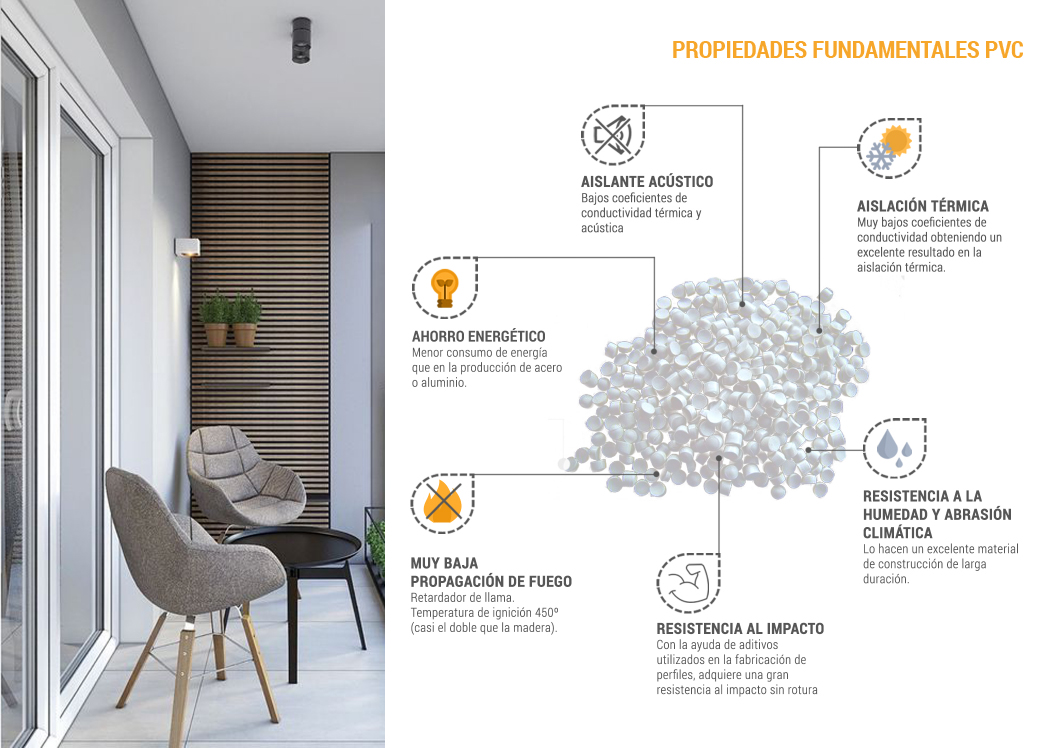 PROPIEDADES FUNDAMENTALES PVC

AISLANTE ACÚSTICO
Bajos coeficientes de conductividad térmica y acústica

AISLACIÓN TÉRMICA
Muy bajos coeficientes de conductividad obteniendo un excelente resultado en la aislación térmica.

AHORRO ENERGÉTICO
Menor consumo de energía que en la producción de acero o aluminio.

RESISTENCIA A LA HUMEDAD Y ABRASIÓN CLIMÁTICA
Lo hacen un excelente material de construcción de larga duración.

MUY BAJA PROPAGACIÓN DE FUEGO
Retardador de llama. Temperatura de ignición 450º (casi el doble que la madera).

RESISTENCIA AL IMPACTO
Con la ayuda de aditivos utilizados en la fabricación de perfiles, adquiere una gran resistencia al impacto sin rotura